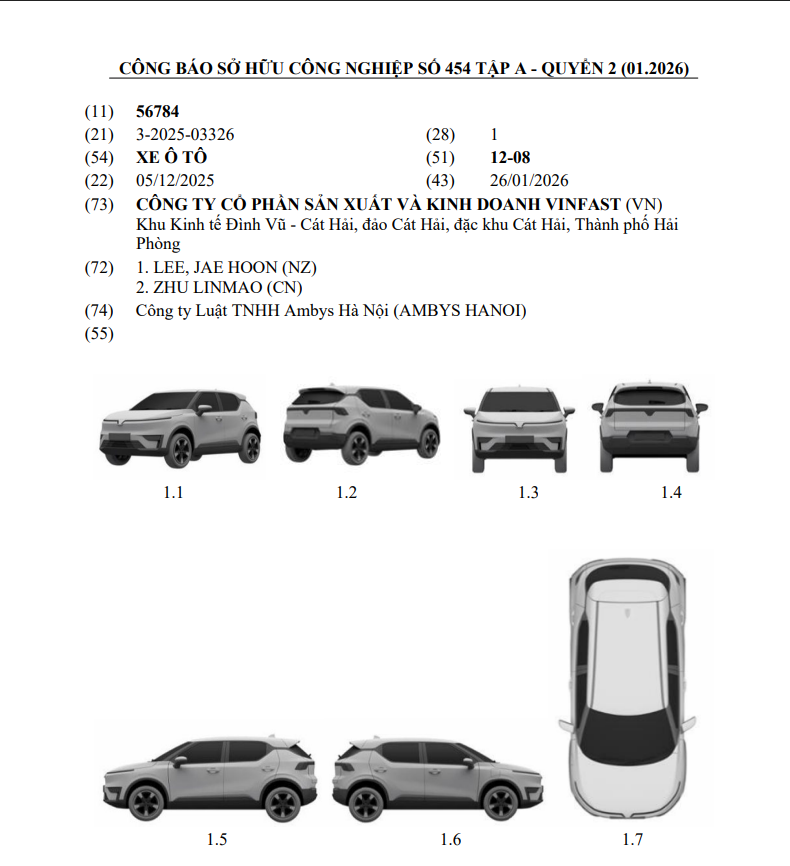 CÔNG BÁO SỞ HỮU CÔNG NGHIỆP SỐ 454 TẬP A - QUYỂN 2 (01.2026)

(11) 56784
(21) 3-2025-03326 (28) 1
(54) XE Ô TÔ (51) 12-08
(22) 05/12/2025 (43) 26/01/2026
(73) CÔNG TY CỔ PHẦN SẢN XUẤT VÀ KINH DOANH VINFAST (VN)
Khu Kinh tế Đình Vũ - Cát Hải, đảo Cát Hải, đặc khu Cát Hải, Thành phố Hải Phòng
(72) 1. LEE, JAE HOON (NZ)
2. ZHU LINMAO (CN)
(74) Công ty Luật TNHH Ambys Hà Nội (AMBYS HANOI)
(55)

1.1 1.2 1.3 1.4

1.5 1.6 1.7